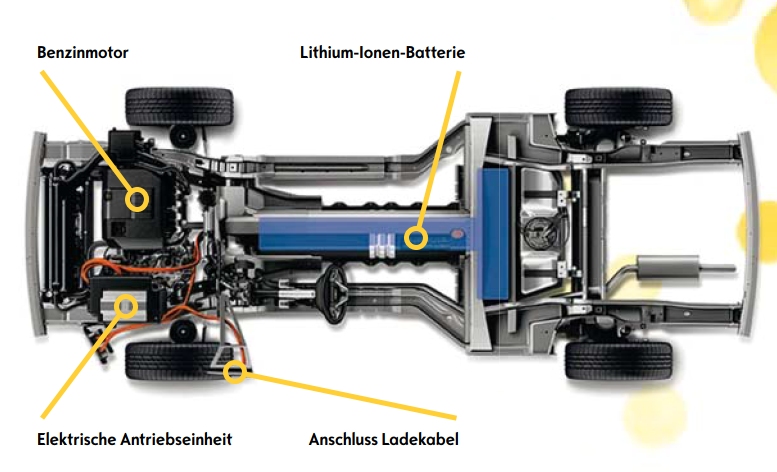 Benzinmotor

Lithium-Ionen-Batterie

Elektrische Antriebseinheit

Anschluss Ladekabel